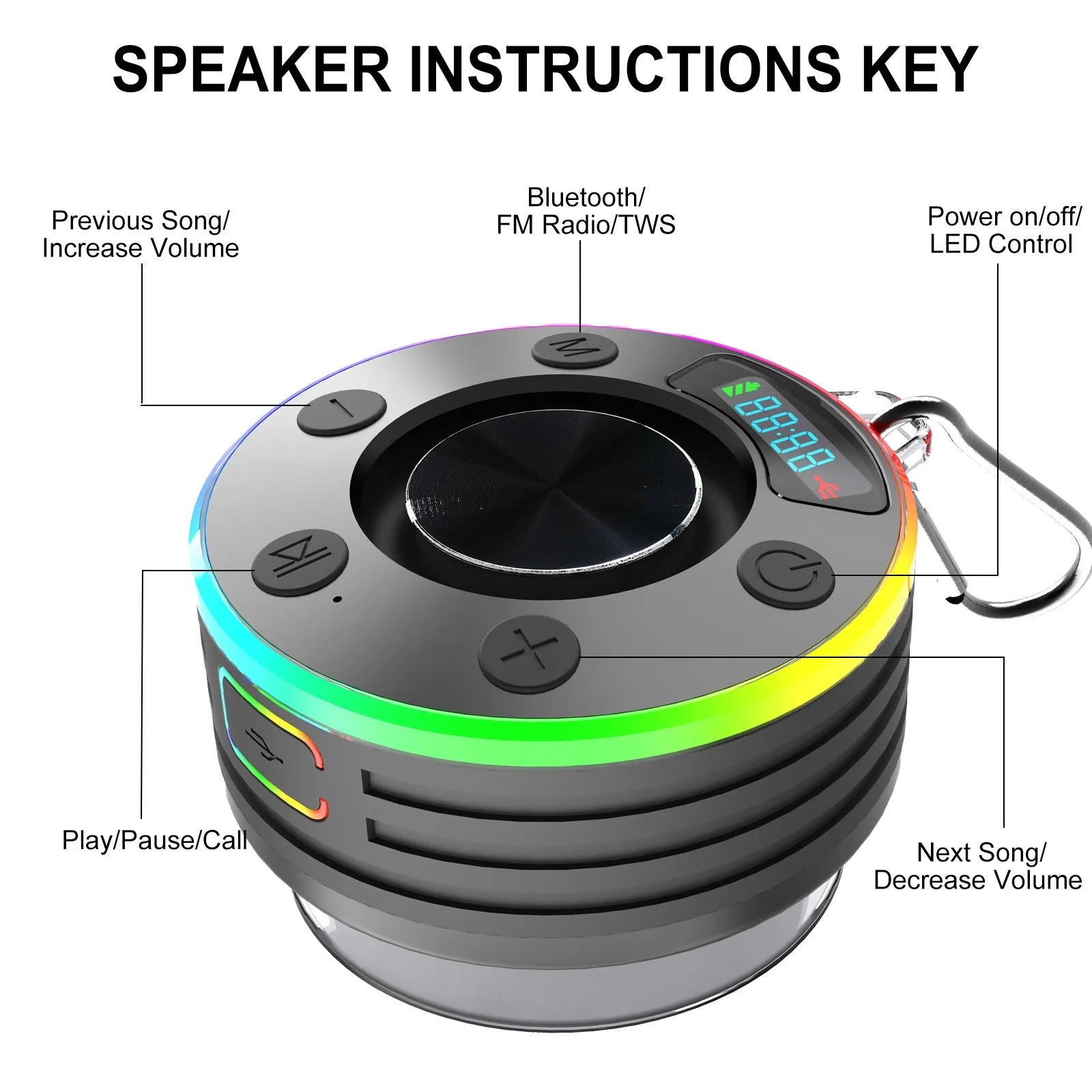 SPEAKER INSTRUCTIONS KEY

Previous Song/ Increase Volume

Bluetooth/ FM Radio/TWS

Power on/off/ LED Control

M

88:88

Play/Pause/Call

Next Song/ Decrease Volume